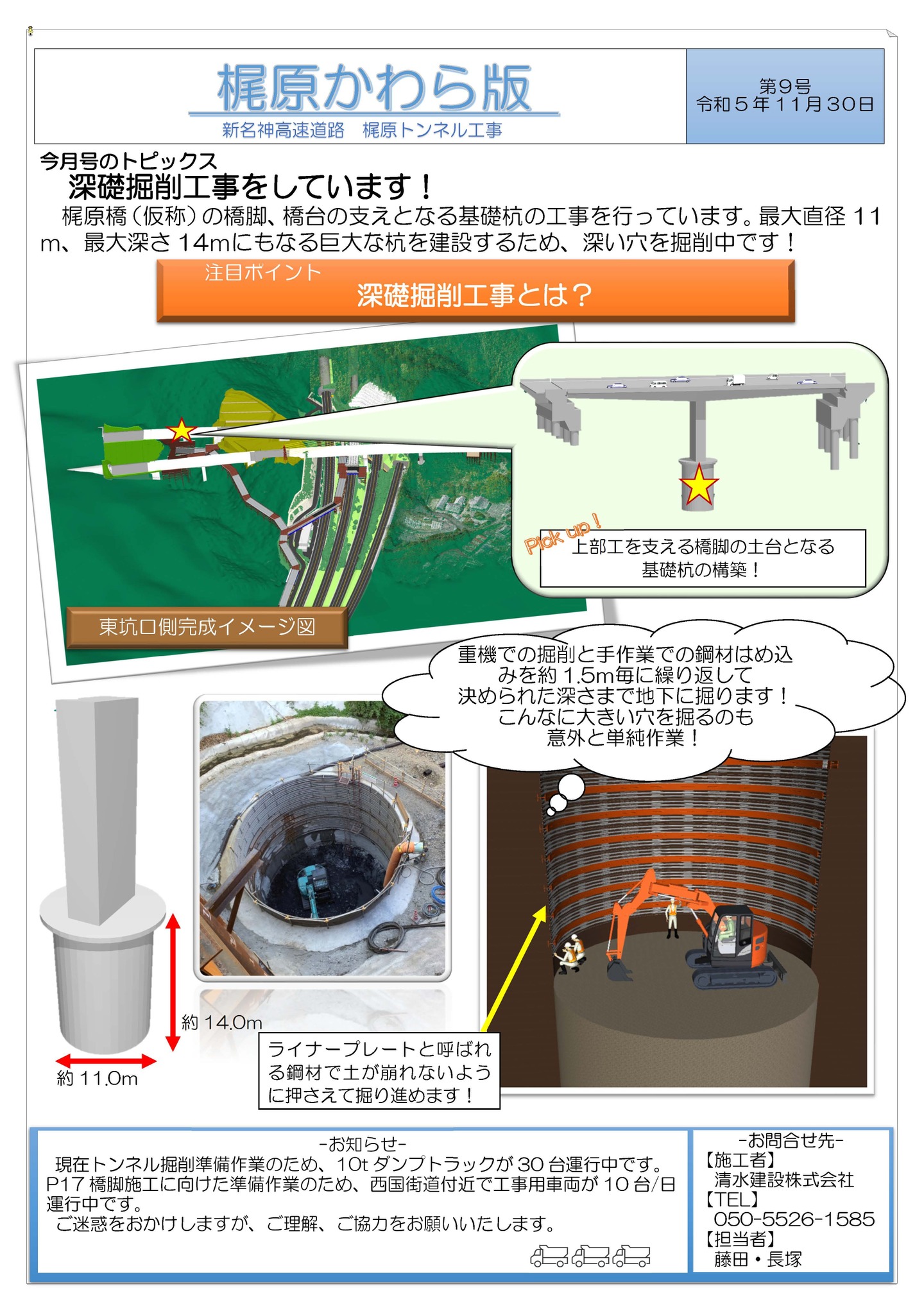 梶原かわら版

新名神高速道路　梶原トンネル工事

第9号
令和５年１１月３０日

今月号のトピックス

深礎掘削工事をしています！

梶原橋（仮称）の橋脚、橋台の支えとなる基礎杭の工事を行っています。最大直径 11m、最大深さ 14mにもなる巨大な杭を建設するため、深い穴を掘削中です！

注目ポイント
深礎掘削工事とは？

Pick up！
上部工を支える橋脚の土台となる基礎杭の構築！

東坑口側完成イメージ図

重機での掘削と手作業での鋼材はめ込みを約 1.5m毎に繰り返して決められた深さまで地下に掘ります！こんなに大きい穴を掘るのも意外と単純作業！

約 14.0m

約 11.0m

ライナープレートと呼ばれる鋼材で土が崩れないように押さえて掘り進めます！

-お知らせ-
現在トンネル掘削準備作業のため、10t ダンプトラックが 30 台運行中です。
P17 橋脚施工に向けた準備作業のため、西国街道付近で工事用車両が 10 台/日運行中です。
ご迷惑をおかけしますが、ご理解、ご協力をお願いいたします。

-お問合せ先-
【施工者】
清水建設株式会社
【TEL】
050-5526-1585
【担当者】
藤田・長塚